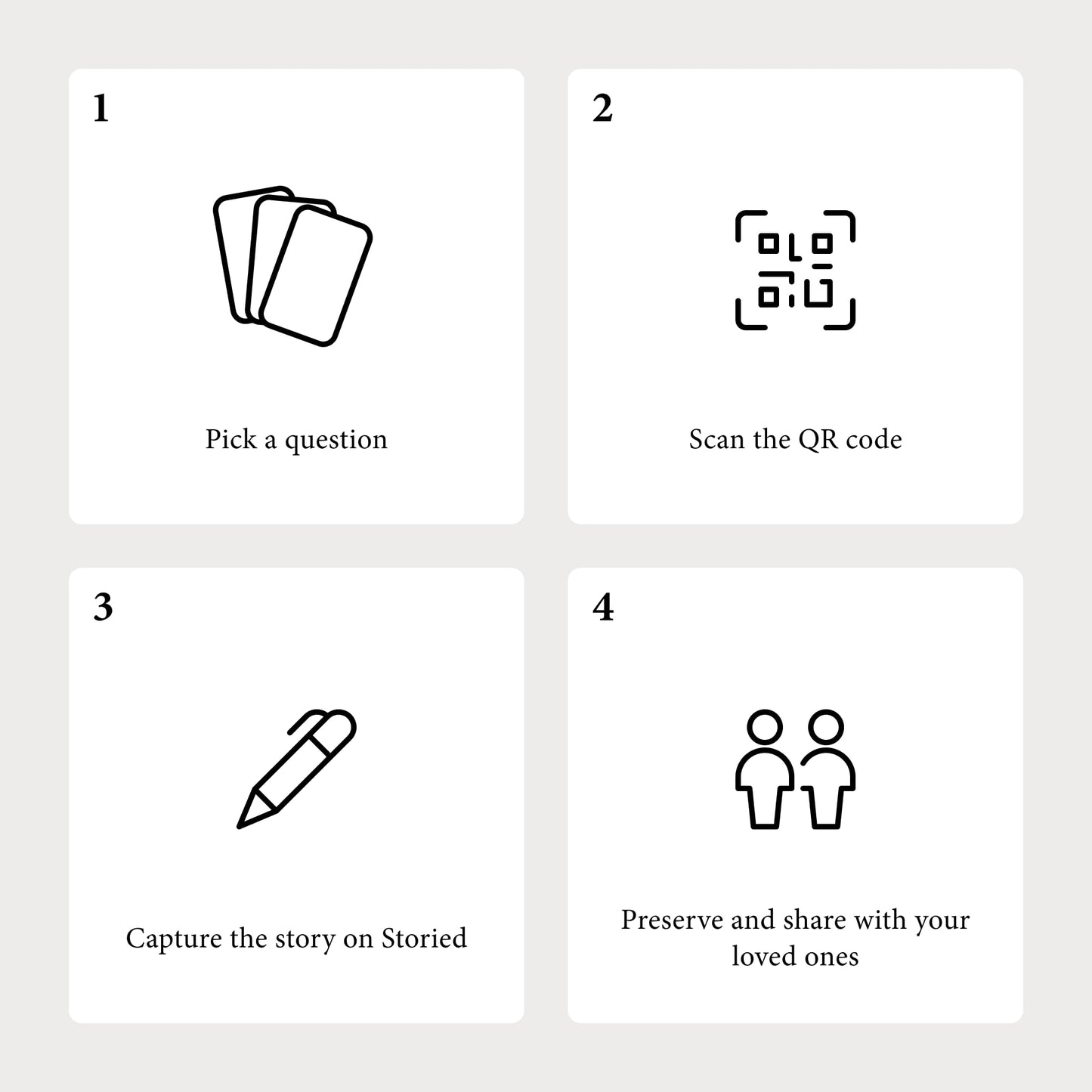 1

Pick a question

2

Scan the QR code

3

Capture the story on Storied

4

Preserve and share with your loved ones